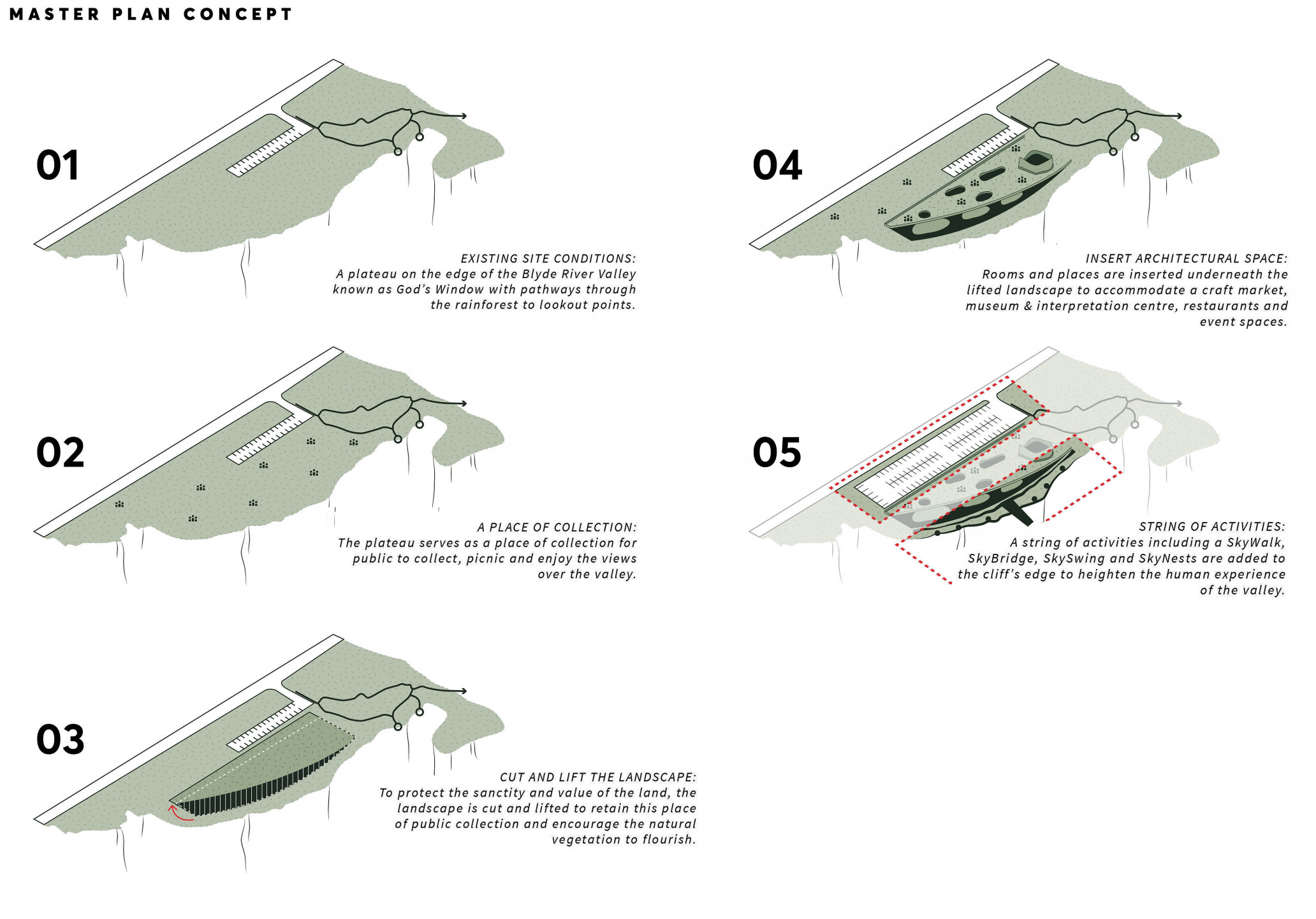 MASTER PLAN CONCEPT

01

EXISTING SITE CONDITIONS:
A plateau on the edge of the Blyde River Valley known as God's Window with pathways through the rainforest to lookout points.

02

A PLACE OF COLLECTION:
The plateau serves as a place of collection for public to collect, picnic and enjoy the views over the valley.

03

CUT AND LIFT THE LANDSCAPE:
To protect the sanctity and value of the land, the landscape is cut and lifted to retain this place of public collection and encourage the natural vegetation to flourish.

04

INSERT ARCHITECTURAL SPACE:
Rooms and places are inserted underneath the lifted landscape to accommodate a craft market, museum & interpretation centre, restaurants and event spaces.

05

STRING OF ACTIVITIES:
A string of activities including a SkyWalk, SkyBridge, SkySwing and SkyNests are added to the cliff's edge to heighten the human experience of the valley.