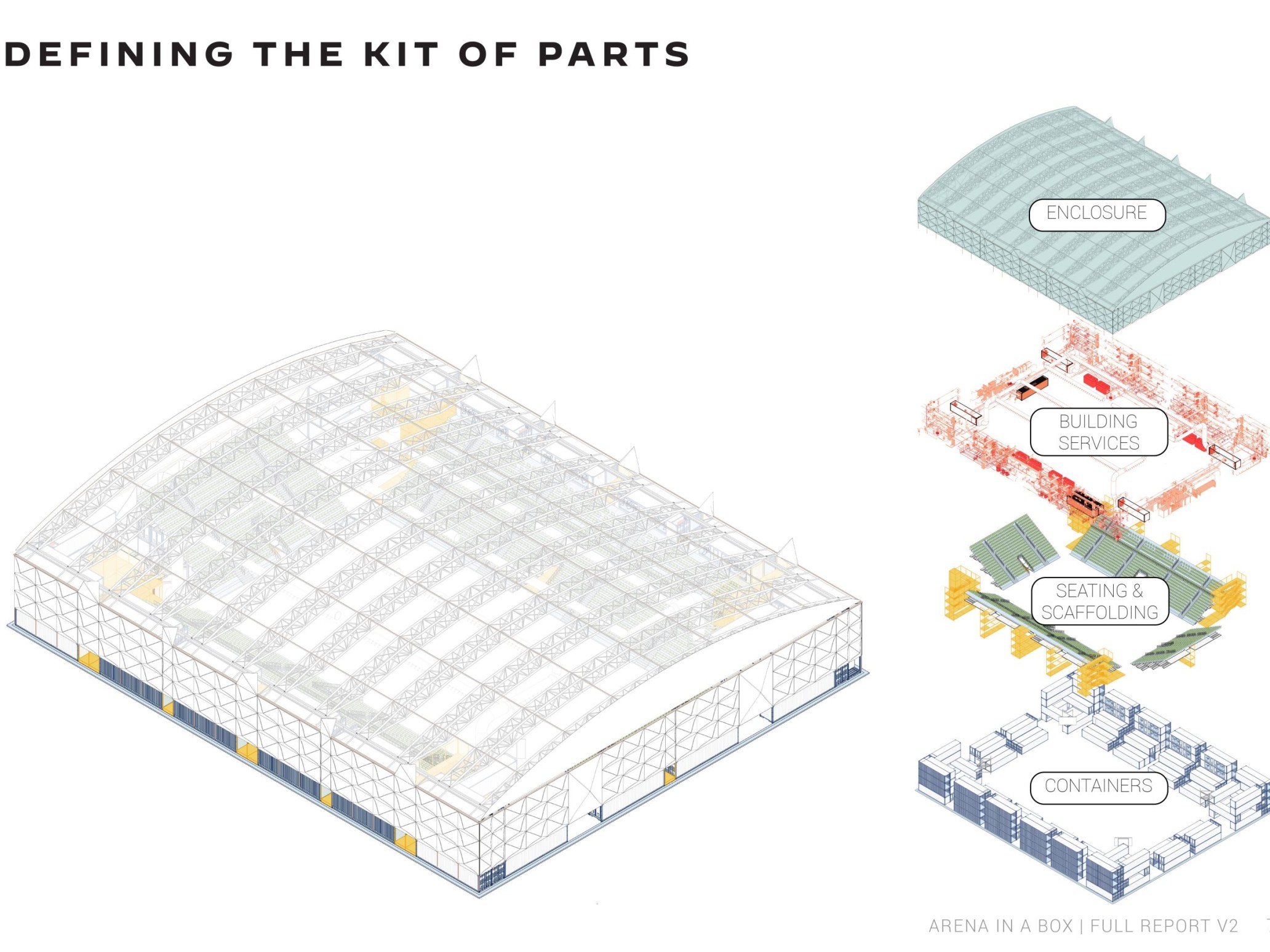 DEFINING THE KIT OF PARTS

ENCLOSURE

BUILDING SERVICES

SEATING & SCAFFOLDING

CONTAINERS

ARENA IN A BOX | FULL REPORT V2